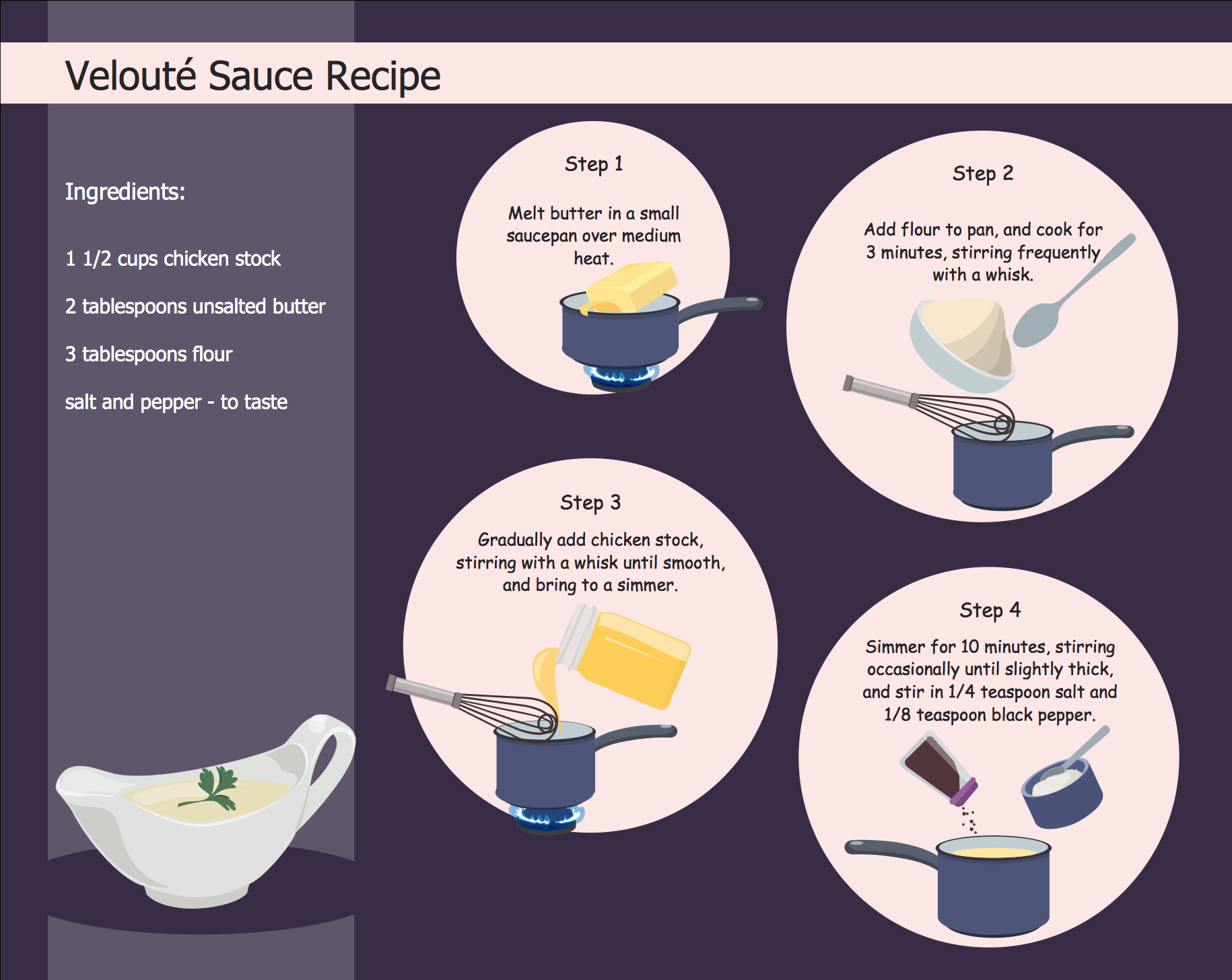 Velouté Sauce Recipe

Ingredients:

1 1/2 cups chicken stock

2 tablespoons unsalted butter

3 tablespoons flour

salt and pepper - to taste

Step 1

Melt butter in a small saucepan over medium heat.

Step 2

Add flour to pan, and cook for 3 minutes, stirring frequently with a whisk.

Step 3

Gradually add chicken stock, stirring with a whisk until smooth, and bring to a simmer.

Step 4

Simmer for 10 minutes, stirring occasionally until slightly thick, and stir in 1/4 teaspoon salt and 1/8 teaspoon black pepper.