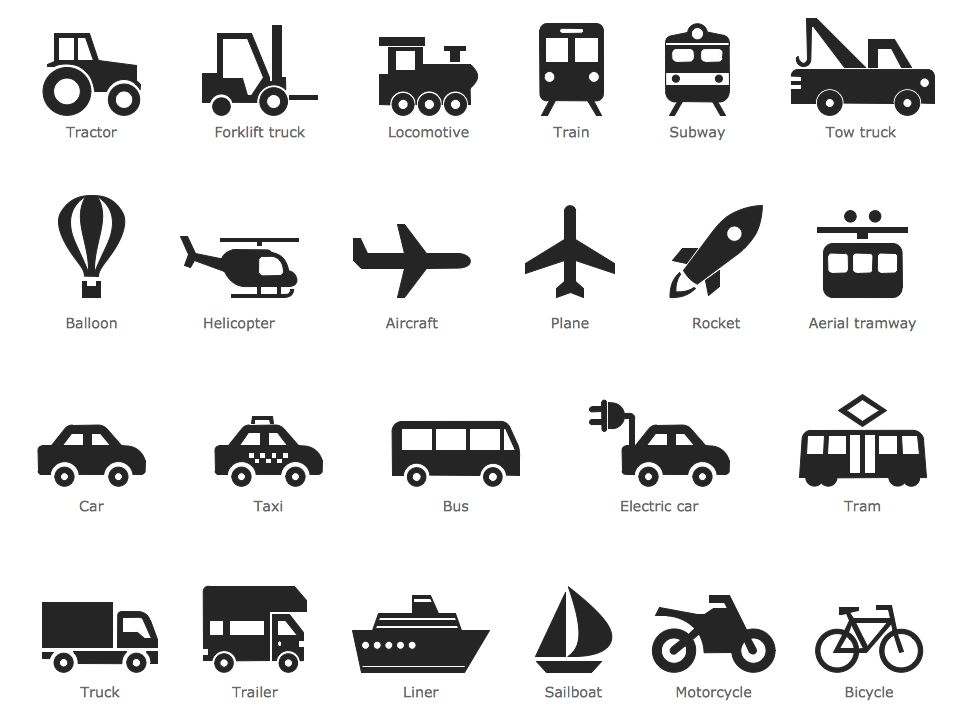 Tractor
Forklift truck
Locomotive
Train
Subway
Tow truck

Balloon
Helicopter
Aircraft
Plane
Rocket
Aerial tramway

Car
Taxi
Bus
Electric car
Tram

Truck
Trailer
Liner
Sailboat
Motorcycle
Bicycle