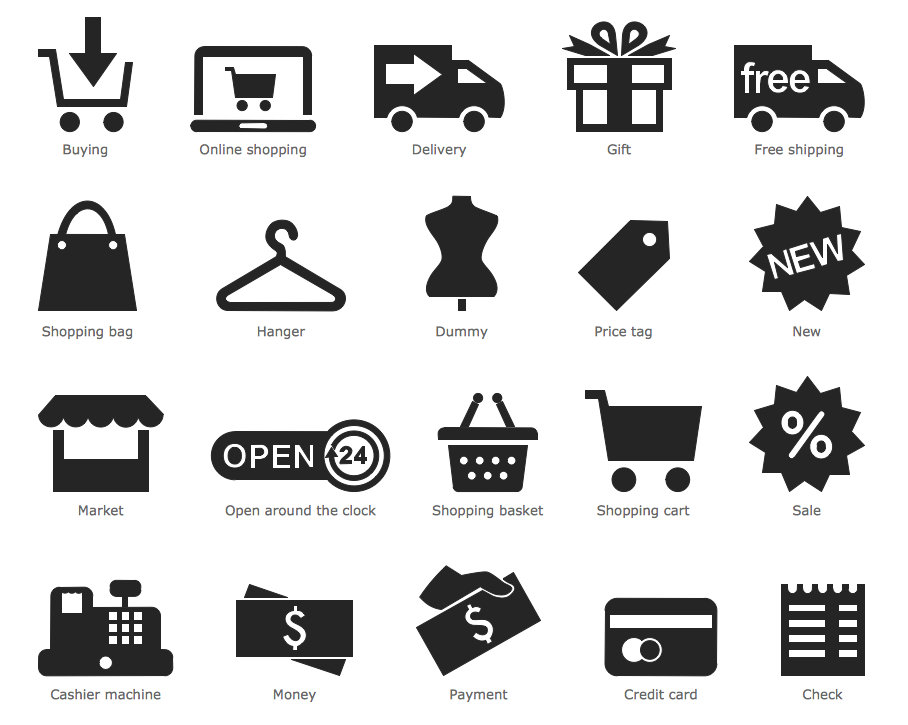 Buying
Online shopping
Delivery
Gift
free
Free shipping

Shopping bag
Hanger
Dummy
Price tag
NEW
New

Market
OPEN 24
Open around the clock
Shopping basket
Shopping cart
%
Sale

Cashier machine
$
Money
$
Payment
Credit card
Check