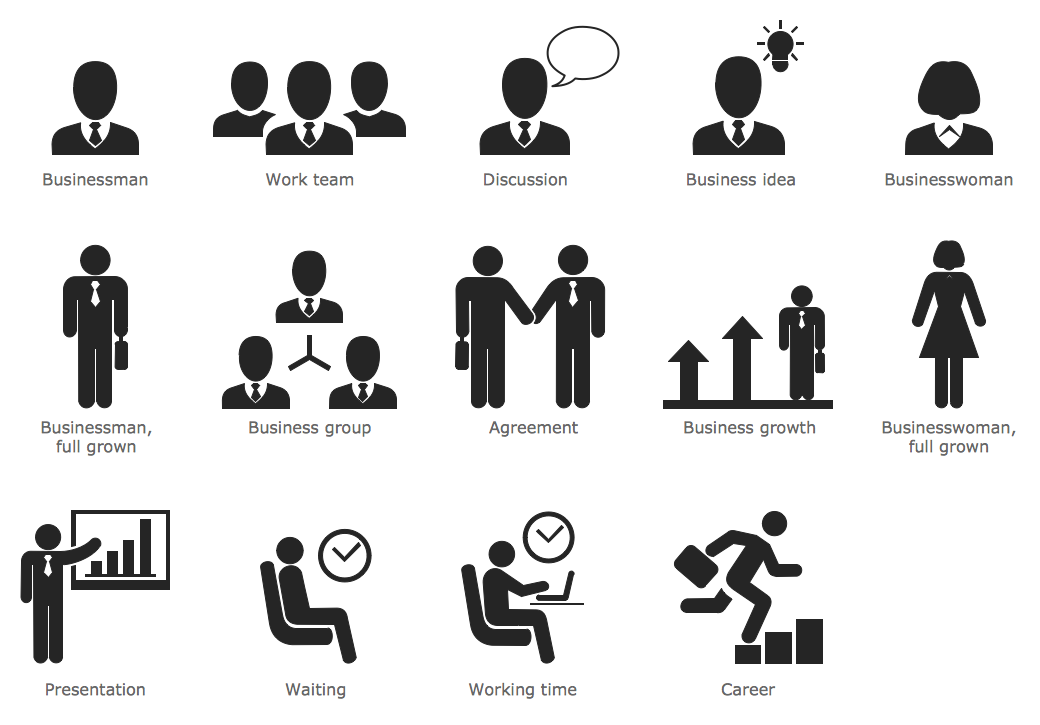 Businessman

Work team

Discussion

Business idea

Businesswoman

Businessman, full grown

Business group

Agreement

Business growth

Businesswoman, full grown

Presentation

Waiting

Working time

Career