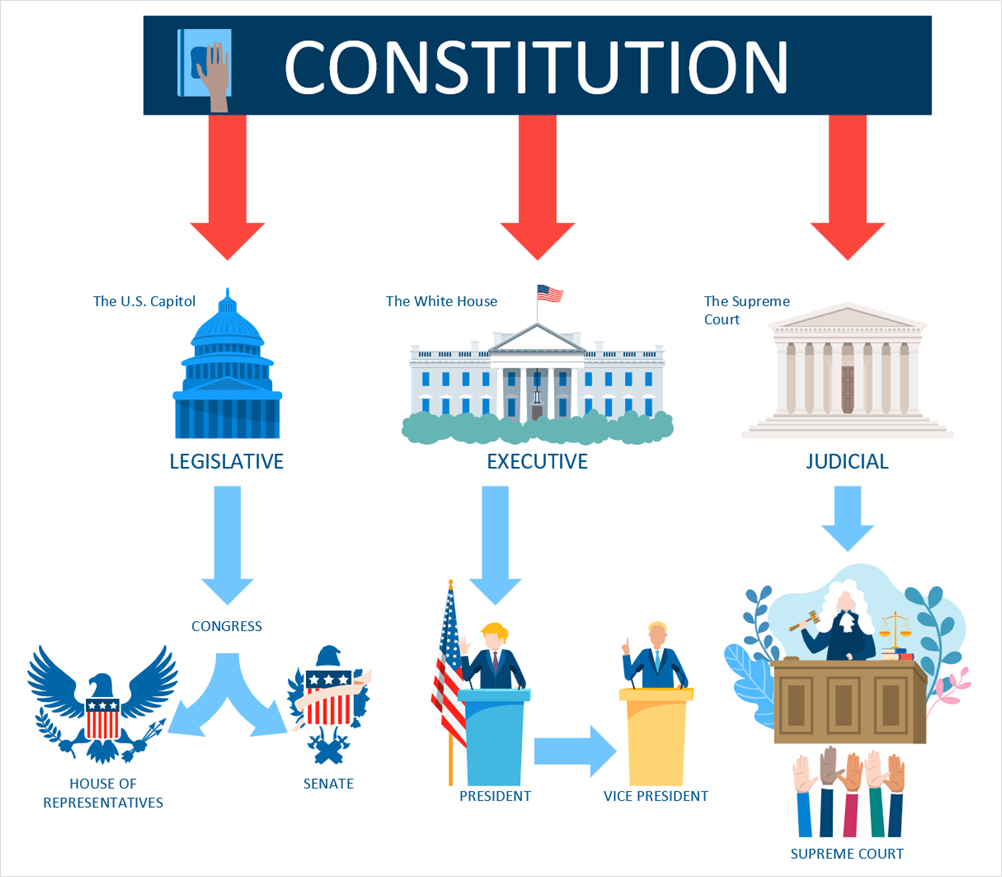 CONSTITUTION

The U.S. Capitol

LEGISLATIVE

CONGRESS

HOUSE OF REPRESENTATIVES

SENATE

The White House

EXECUTIVE

PRESIDENT

VICE PRESIDENT

The Supreme Court

JUDICIAL

SUPREME COURT