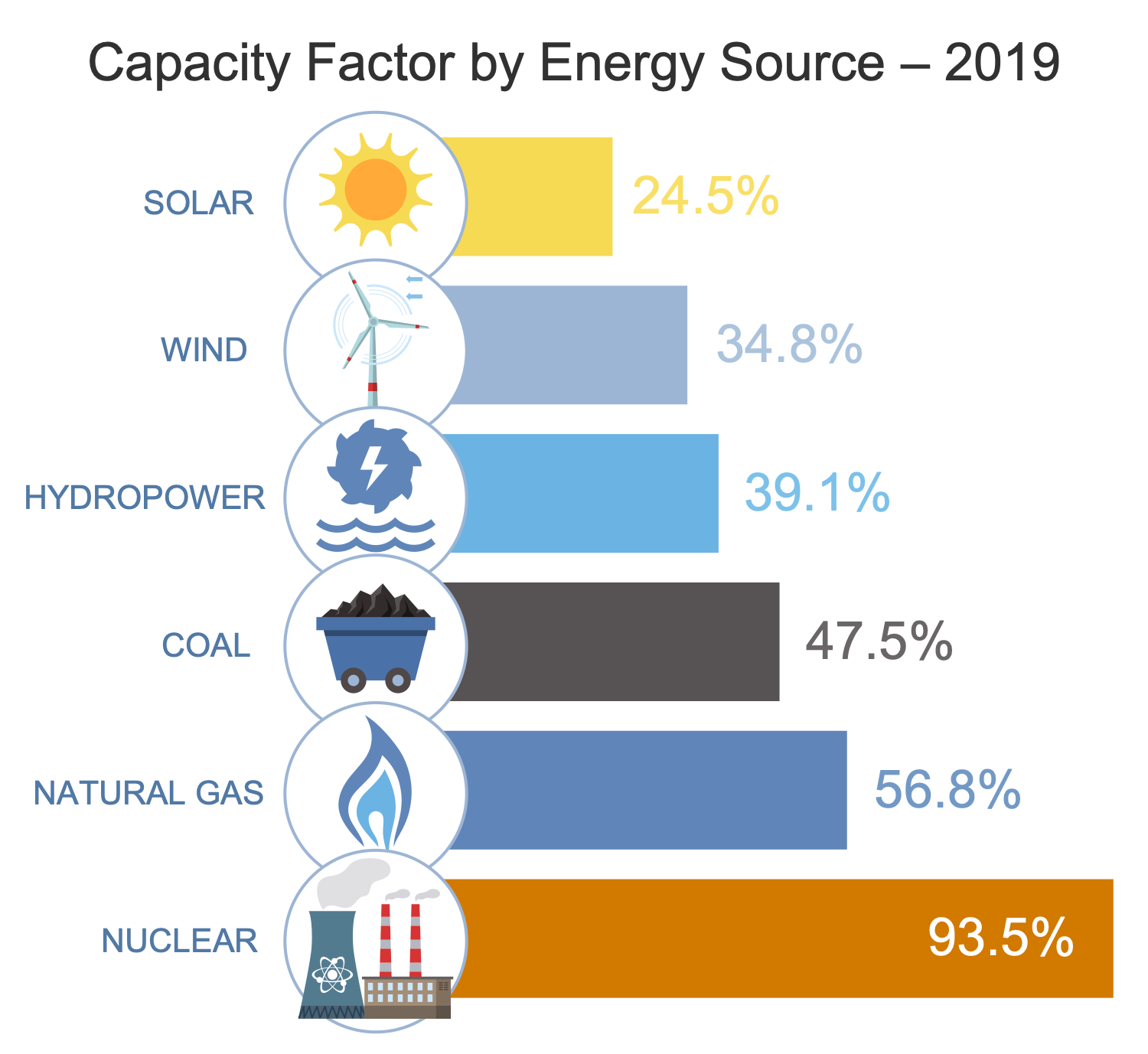 Capacity Factor by Energy Source – 2019

SOLAR 24.5%

WIND 34.8%

HYDROPOWER 39.1%

COAL 47.5%

NATURAL GAS 56.8%

NUCLEAR 93.5%