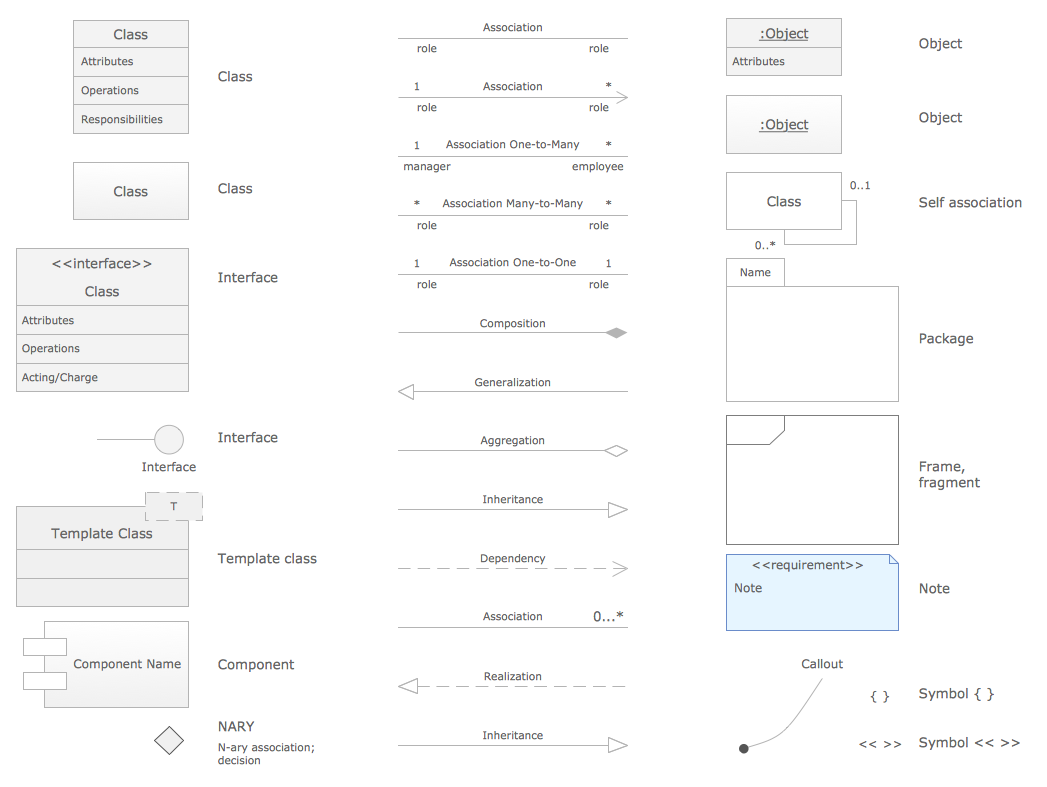 Class
Attributes
Operations
Responsibilities

Class

Class

Class

<<interface>>
Class
Attributes
Operations
Acting/Charge

Interface

Interface

Interface

T
Template Class

Template class

Component Name

Component

NARY
N-ary association; decision

Association
role role

1 Association *
role role

1 Association One-to-Many *
manager employee

* Association Many-to-Many *
role role

1 Association One-to-One 1
role role

Composition

Generalization

Aggregation

Inheritance

Dependency

Association 0...*

Realization

Inheritance

:Object
Attributes

Object

:Object

Object

Class 0..1
0..*

Self association

Name

Package

Frame, fragment

<<requirement>>
Note

Note

Callout

{ }

Symbol { }

<< >>

Symbol << >>