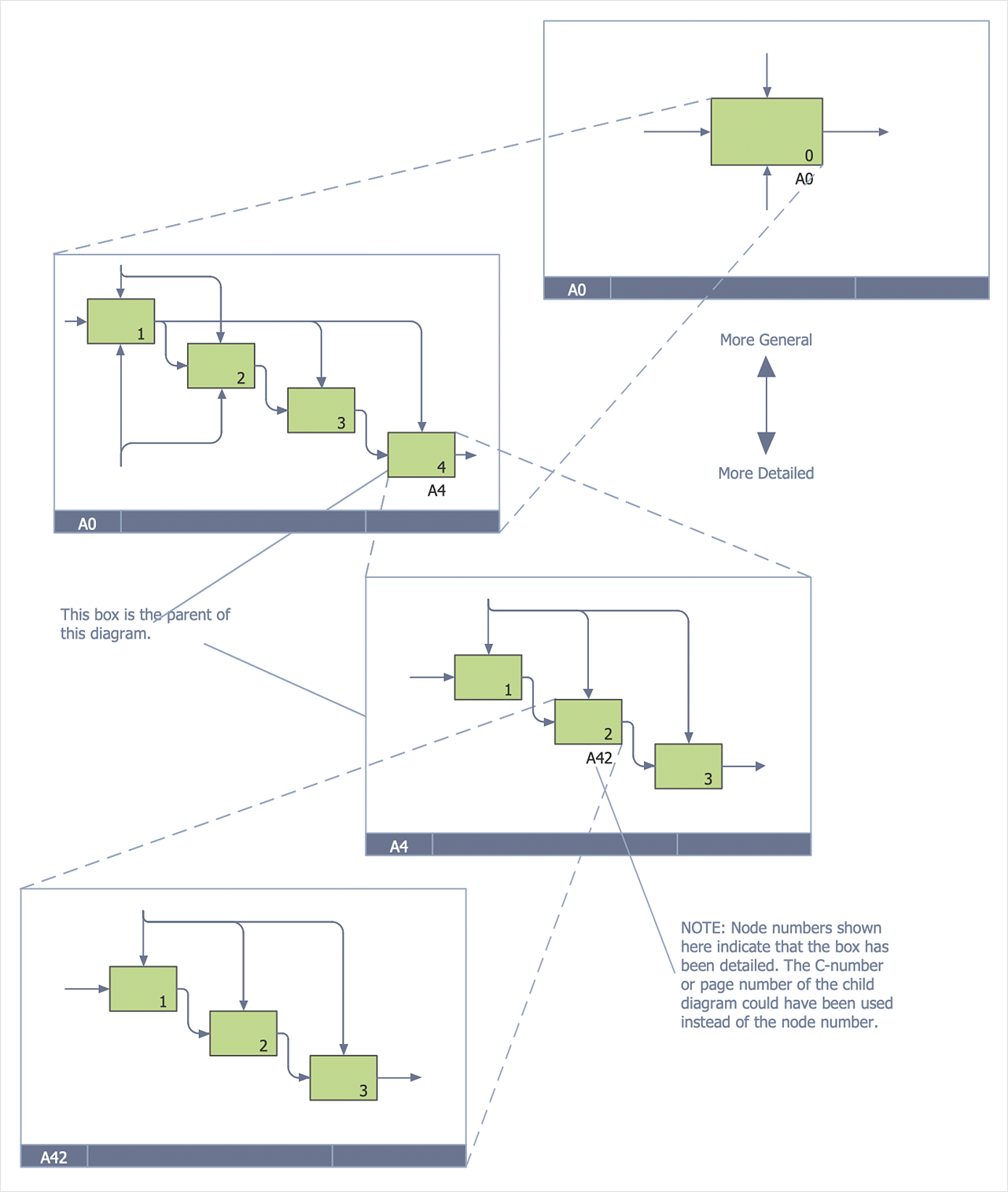 0
A0

A0

More General

More Detailed

1
2
3
4
A4

A0

This box is the parent of this diagram.

1
2
A42
3

A4

NOTE: Node numbers shown here indicate that the box has been detailed. The C-number or page number of the child diagram could have been used instead of the node number.

1
2
3

A42