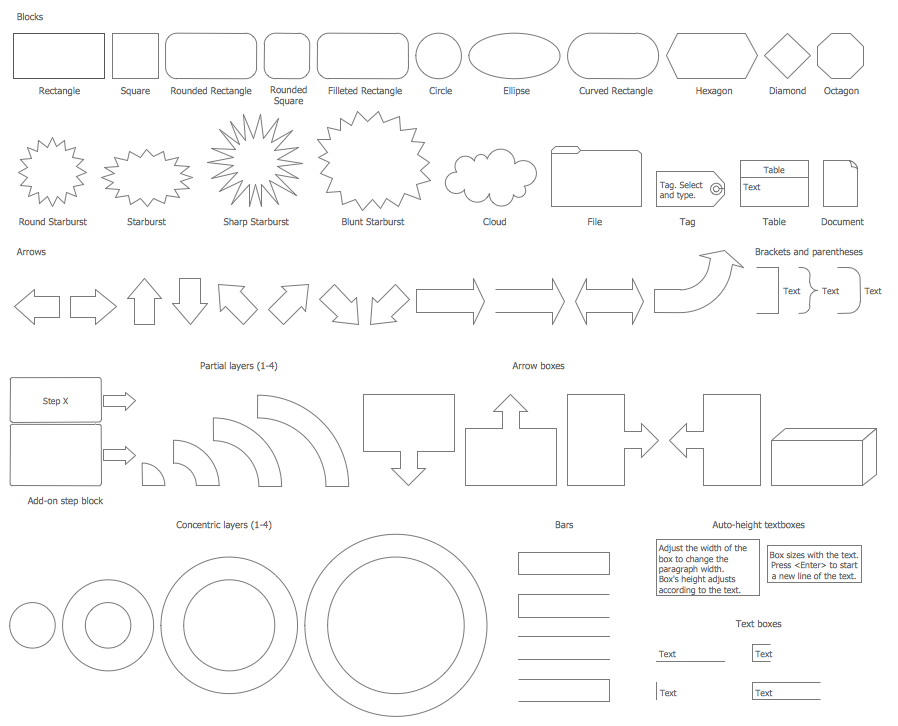 Blocks

Rectangle Square Rounded Rectangle Rounded Square Filleted Rectangle Circle Ellipse Curved Rectangle Hexagon Diamond Octagon

Round Starburst Starburst Sharp Starburst Blunt Starburst Cloud File Tag. Select and type. Tag Table Text Table Document

Arrows

Brackets and parentheses

Text Text Text

Partial layers (1-4)

Arrow boxes

Step X

Add-on step block

Concentric layers (1-4)

Bars

Auto-height textboxes

Adjust the width of the box to change the paragraph width. Box's height adjusts according to the text.

Box sizes with the text. Press <Enter> to start a new line of the text.

Text boxes

Text Text

Text Text