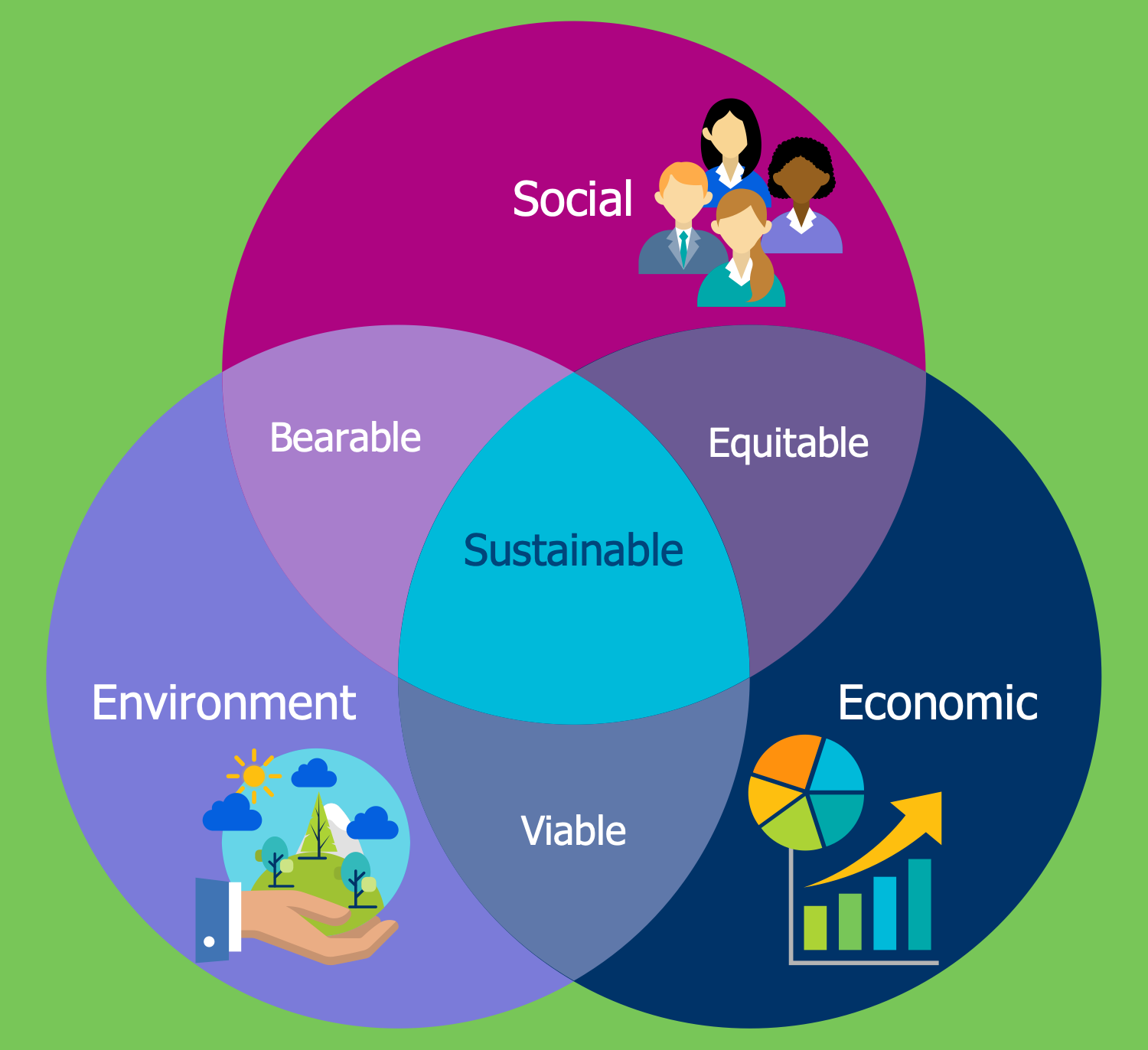 Social

Bearable

Equitable

Sustainable

Environment

Economic

Viable