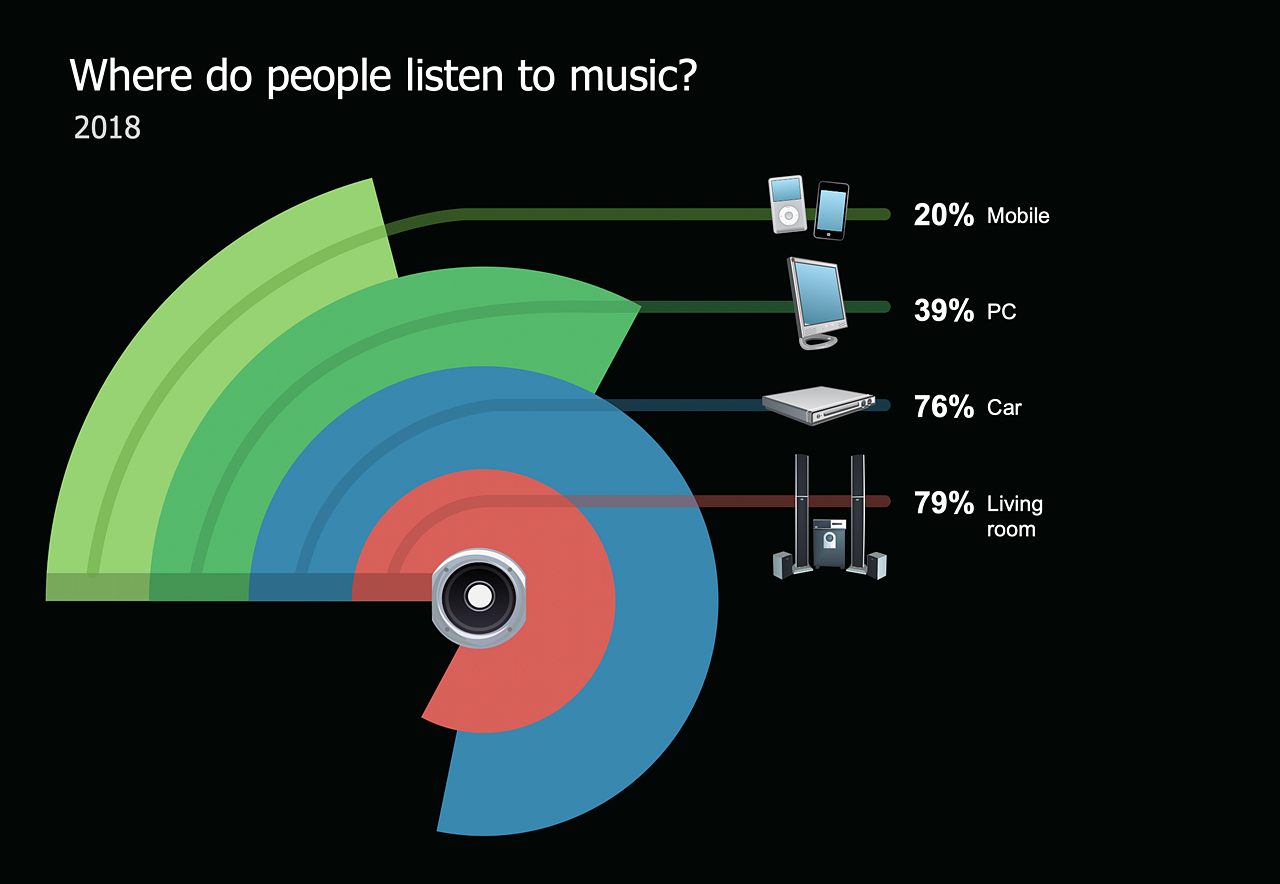 Where do people listen to music?
2018

20% Mobile
39% PC
76% Car
79% Living room