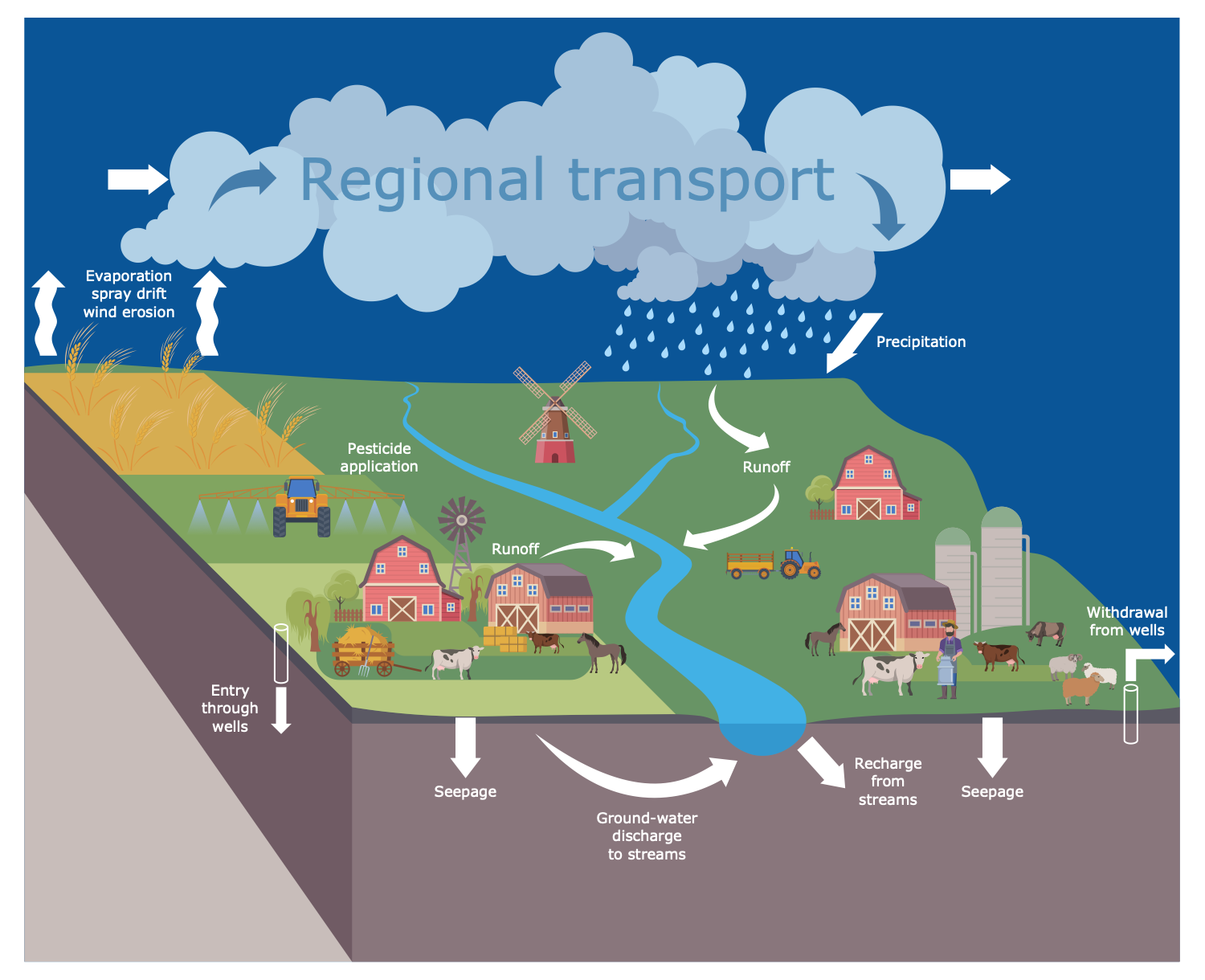 Regional transport

Evaporation spray drift wind erosion

Precipitation

Pesticide application

Runoff

Runoff

Withdrawal from wells

Entry through wells

Seepage

Ground-water discharge to streams

Recharge from streams

Seepage