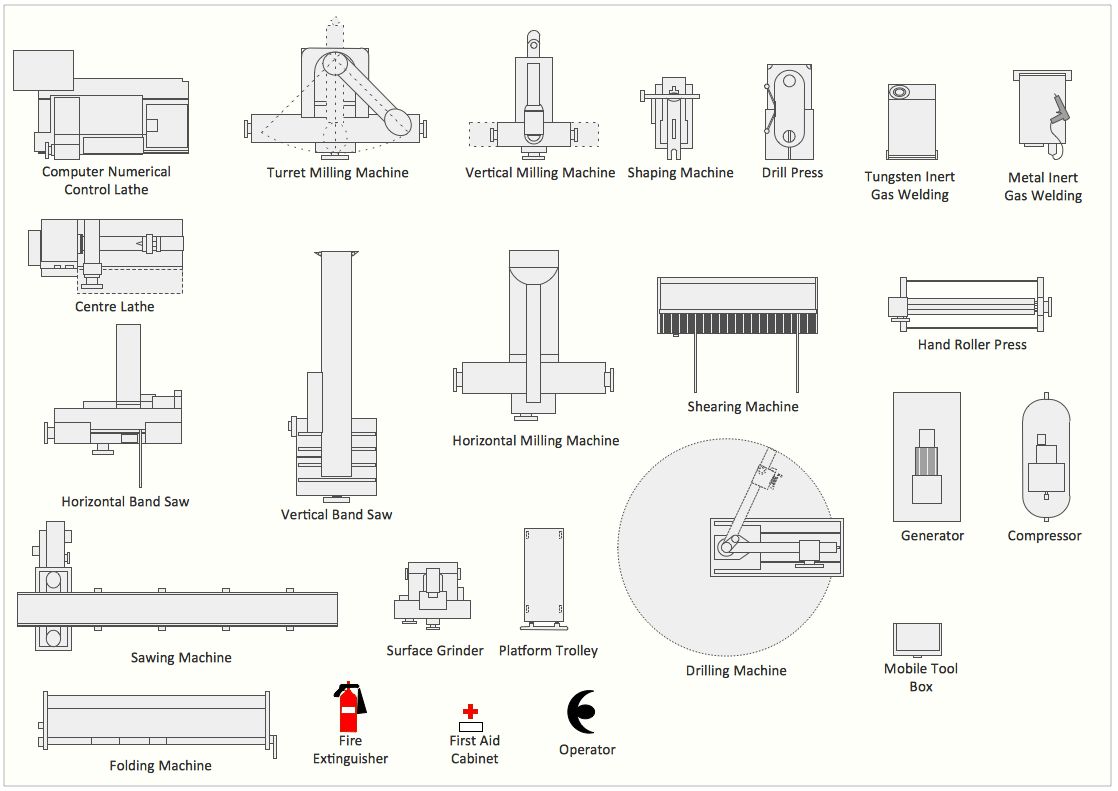 Computer Numerical Control Lathe

Turret Milling Machine

Vertical Milling Machine

Shaping Machine

Drill Press

Tungsten Inert Gas Welding

Metal Inert Gas Welding

Centre Lathe

Hand Roller Press

Shearing Machine

Horizontal Milling Machine

Horizontal Band Saw

Vertical Band Saw

Generator

Compressor

Sawing Machine

Surface Grinder

Platform Trolley

Drilling Machine

Mobile Tool Box

Folding Machine

Fire Extinguisher

First Aid Cabinet

Operator