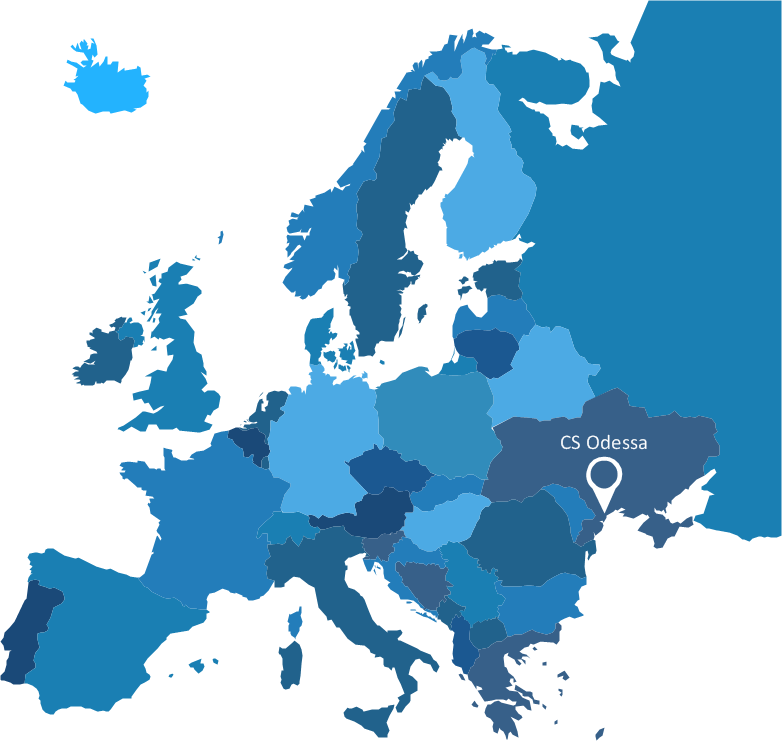 CS Odessa