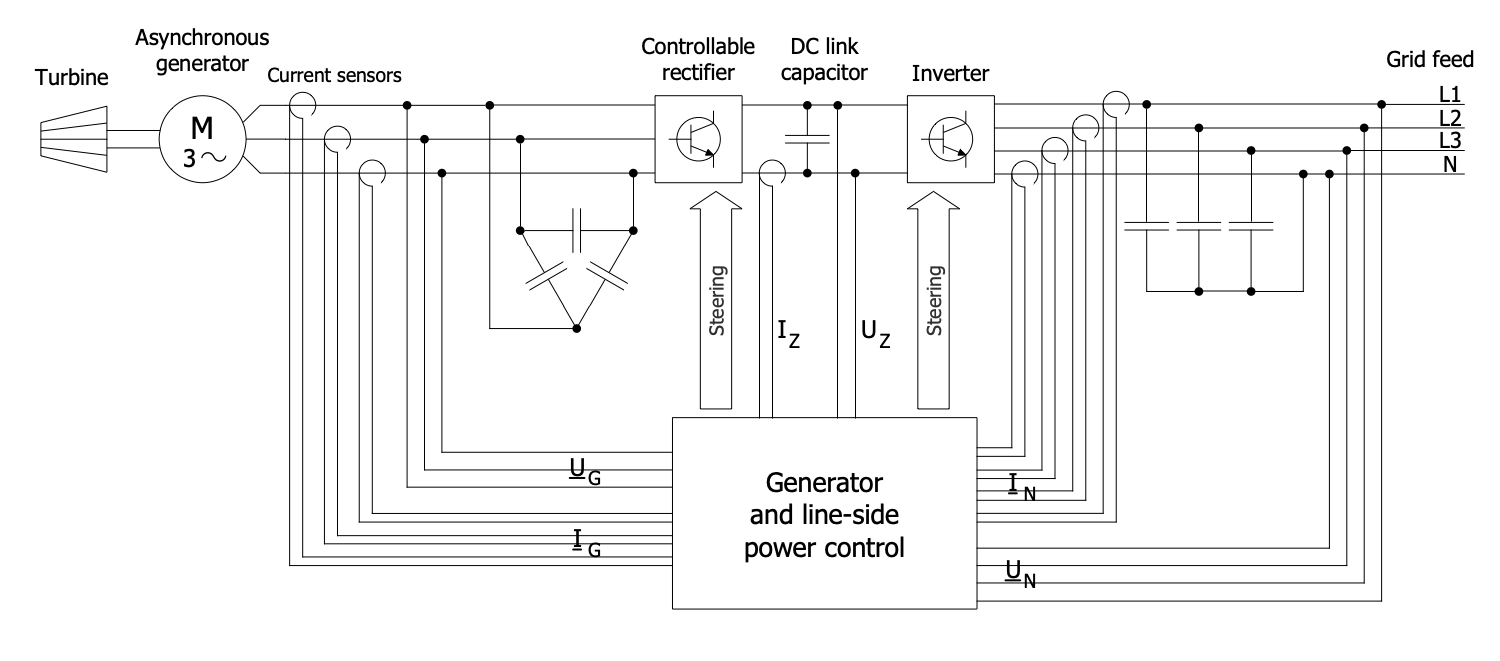 Turbine

Asynchronous generator

M
3 ~

Current sensors

Controllable rectifier

DC link capacitor

Inverter

Grid feed

L1
L2
L3
N

Steering

$I_Z$

$U_Z$

Steering

$\underline{U}_G$

$\underline{I}_G$

Generator and line-side power control

$\underline{I}_N$

$\underline{U}_N$