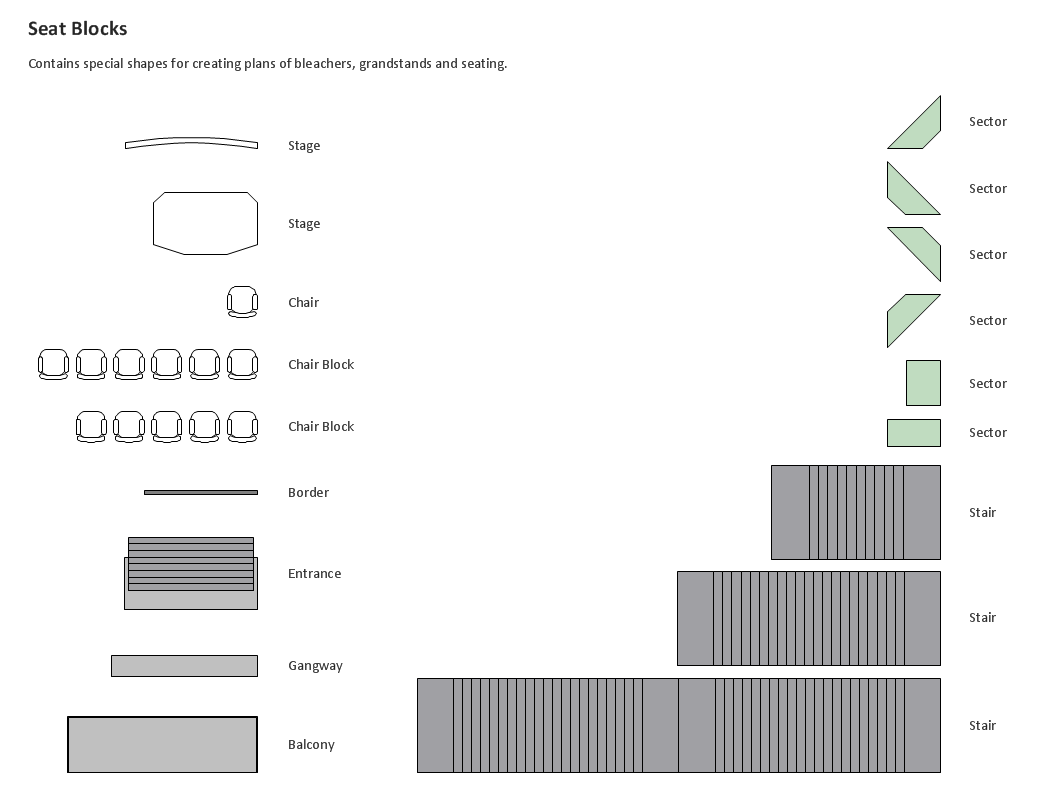 Seat Blocks

Contains special shapes for creating plans of bleachers, grandstands and seating.

Stage

Stage

Chair

Chair Block

Chair Block

Border

Entrance

Gangway

Balcony

Sector

Sector

Sector

Sector

Sector

Sector

Stair

Stair

Stair