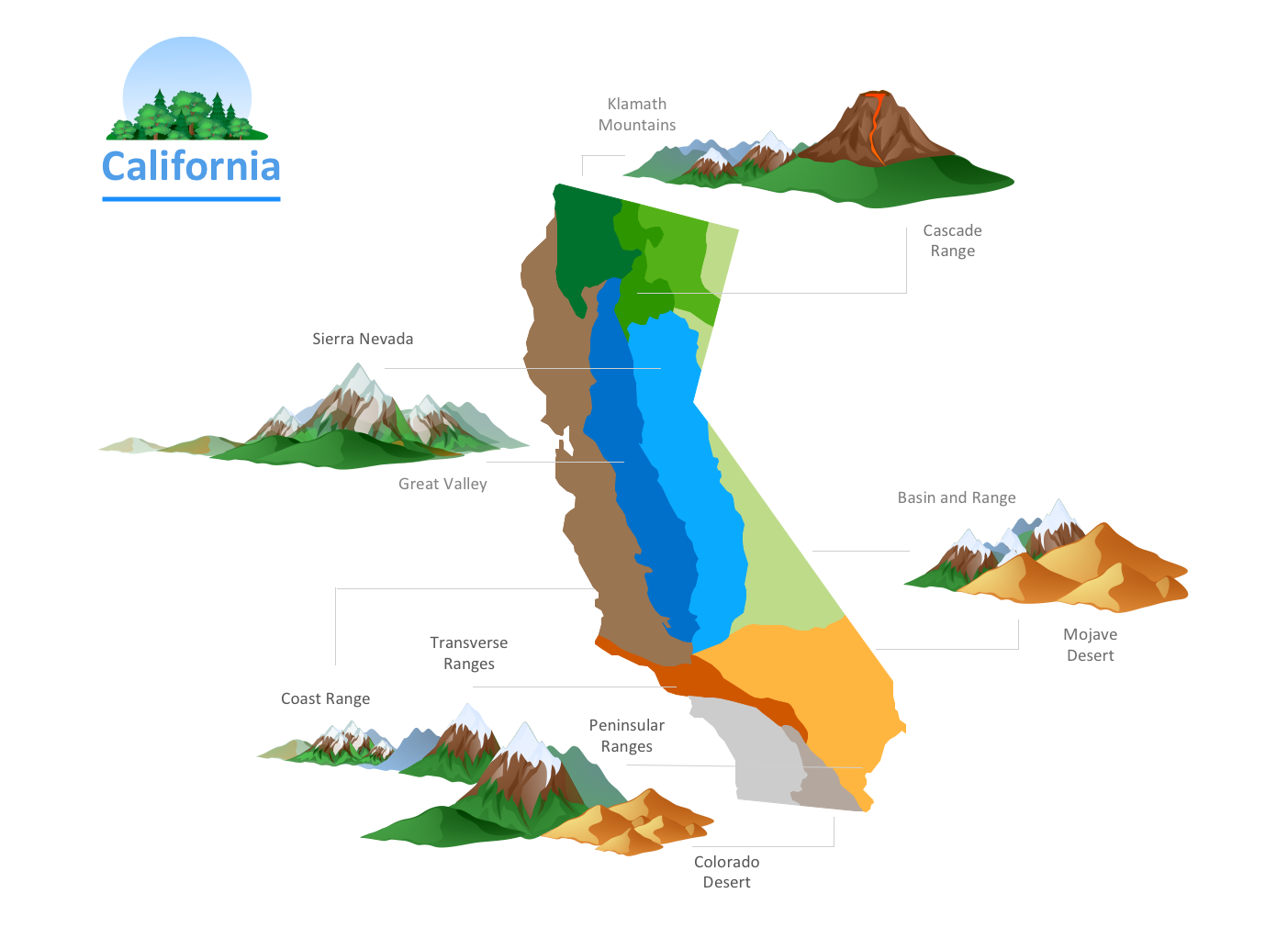 California

Klamath Mountains

Cascade Range

Sierra Nevada

Great Valley

Basin and Range

Mojave Desert

Transverse Ranges

Coast Range

Peninsular Ranges

Colorado Desert