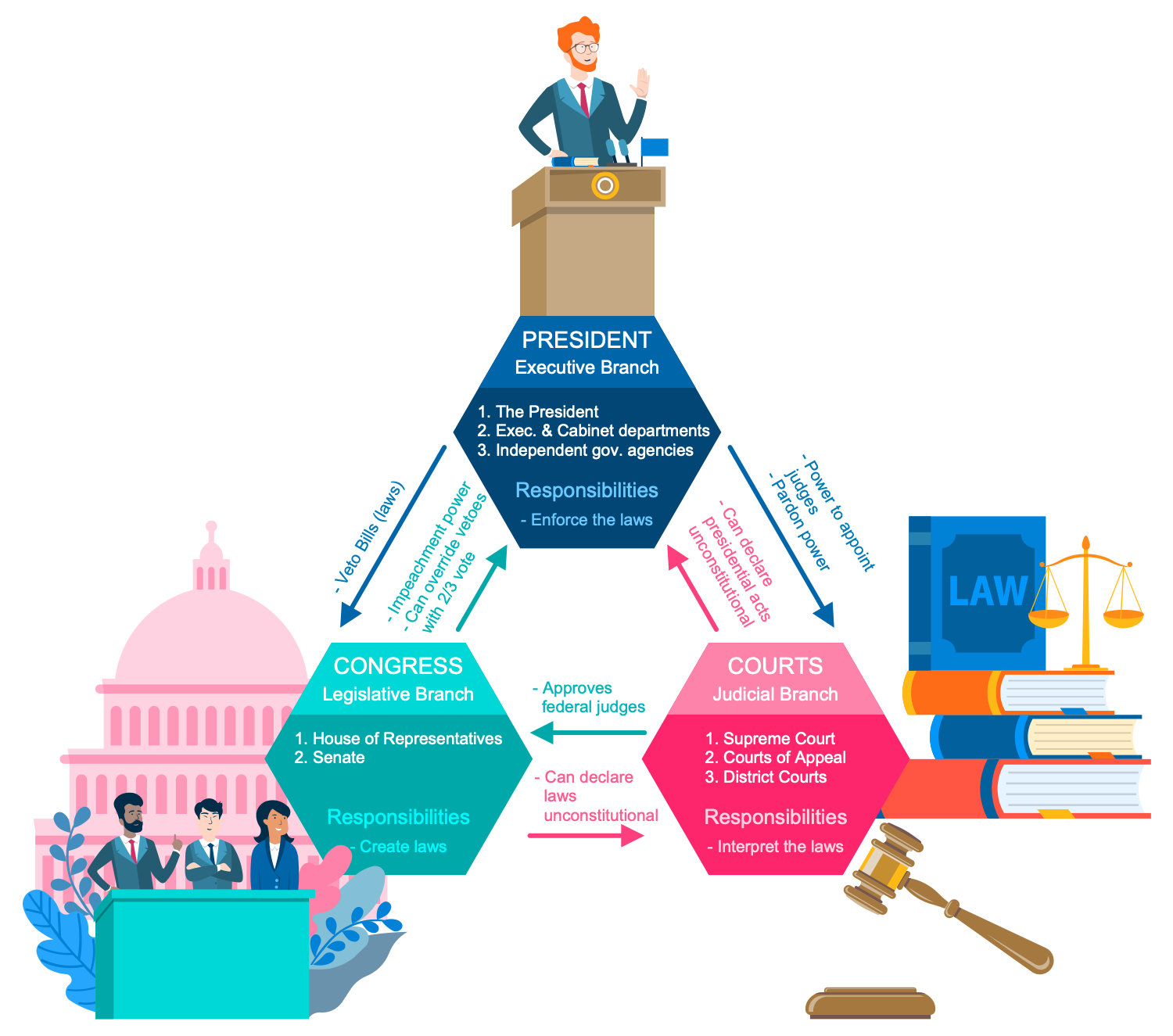 PRESIDENT
Executive Branch

1. The President
2. Exec. & Cabinet departments
3. Independent gov. agencies

Responsibilities
- Enforce the laws

- Veto Bills (laws)

- Impeachment power
- Can override vetoes with 2/3 vote

- Can declare presidential acts unconstitutional

- Power to appoint judges
- Pardon power

LAW

CONGRESS
Legislative Branch

1. House of Representatives
2. Senate

Responsibilities
- Create laws

- Approves federal judges

- Can declare laws unconstitutional

COURTS
Judicial Branch

1. Supreme Court
2. Courts of Appeal
3. District Courts

Responsibilities
- Interpret the laws