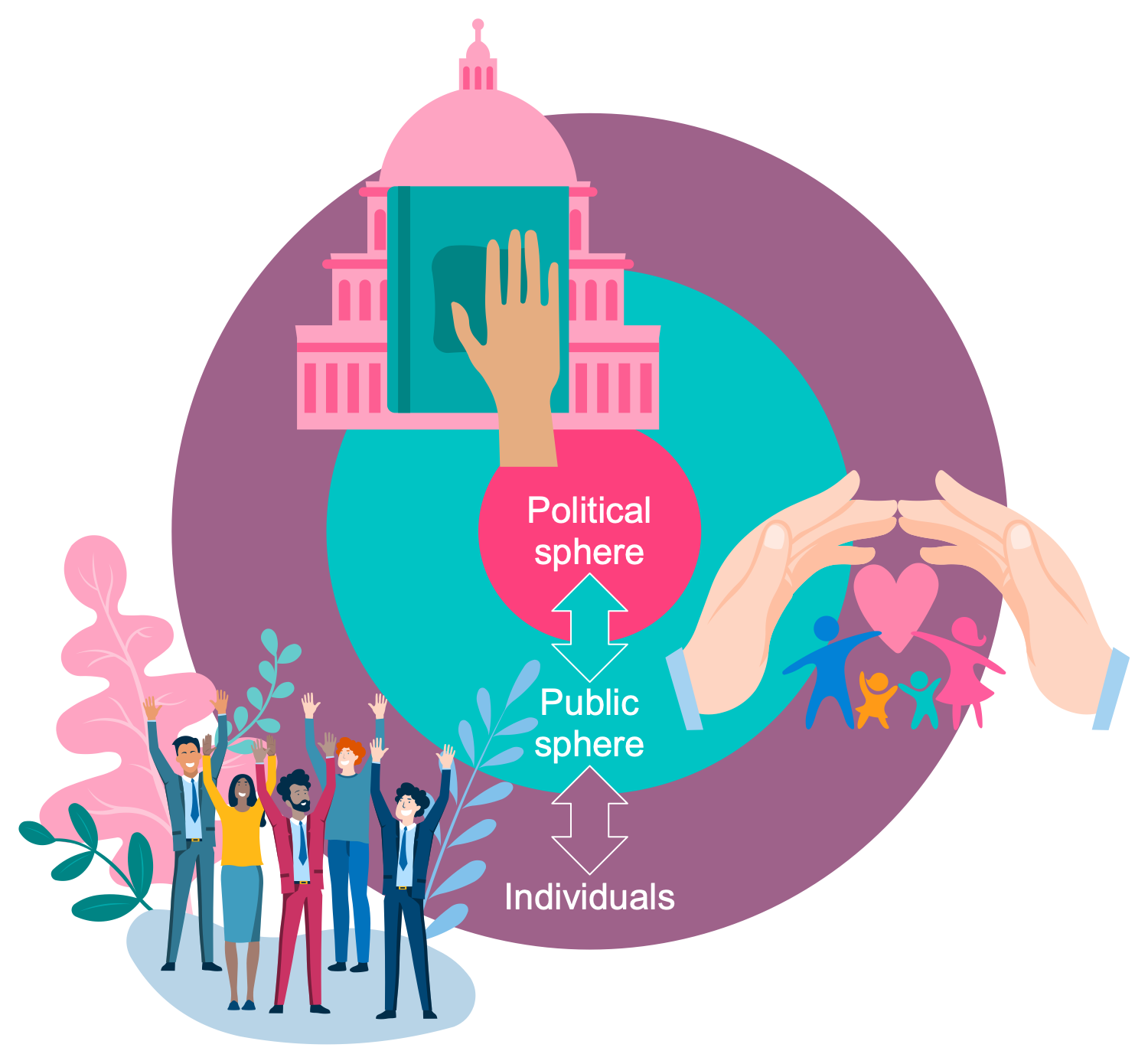 Political sphere

Public sphere

Individuals