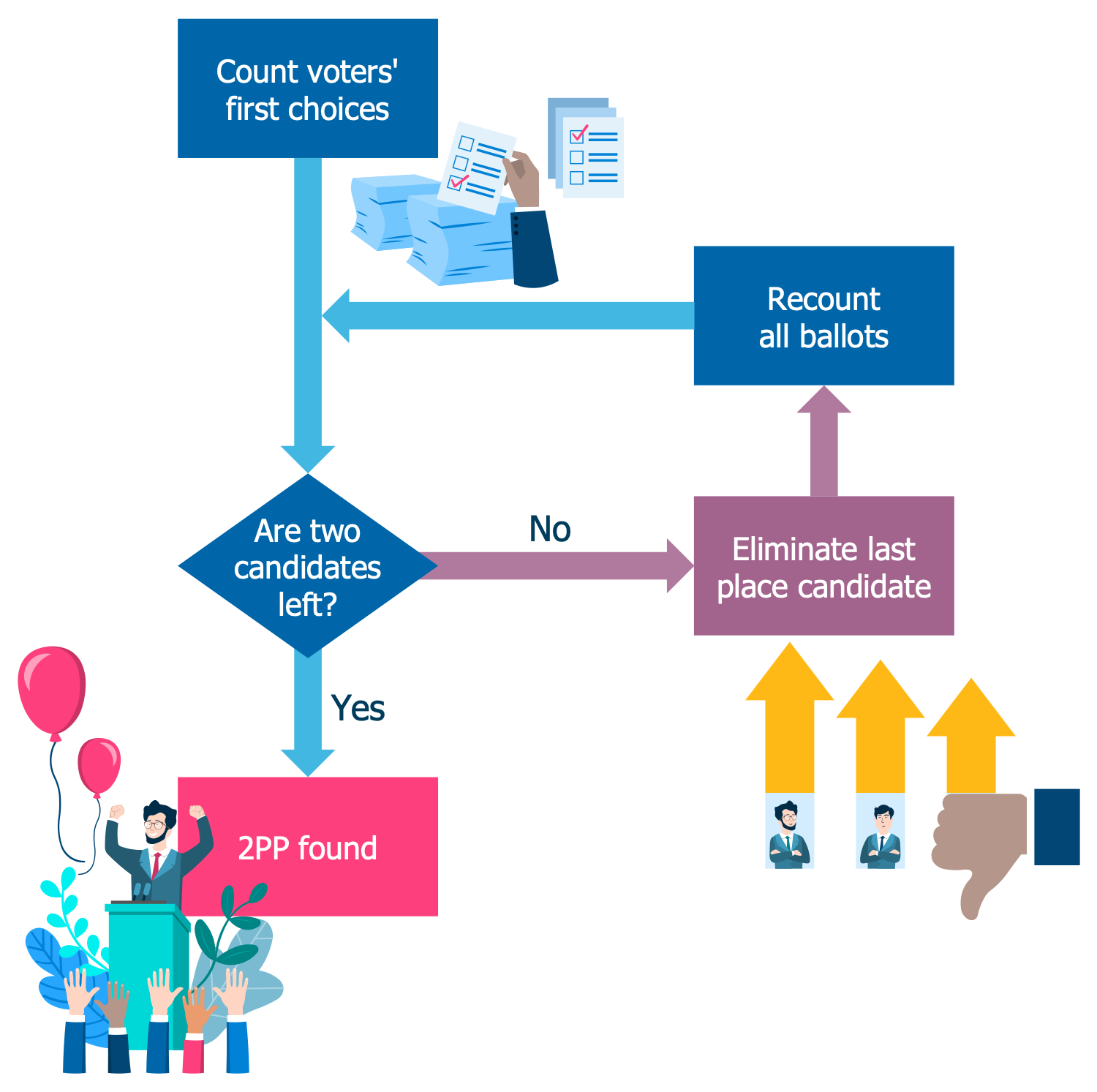 Count voters' first choices

Recount all ballots

Are two candidates left?

No

Eliminate last place candidate

Yes

2PP found