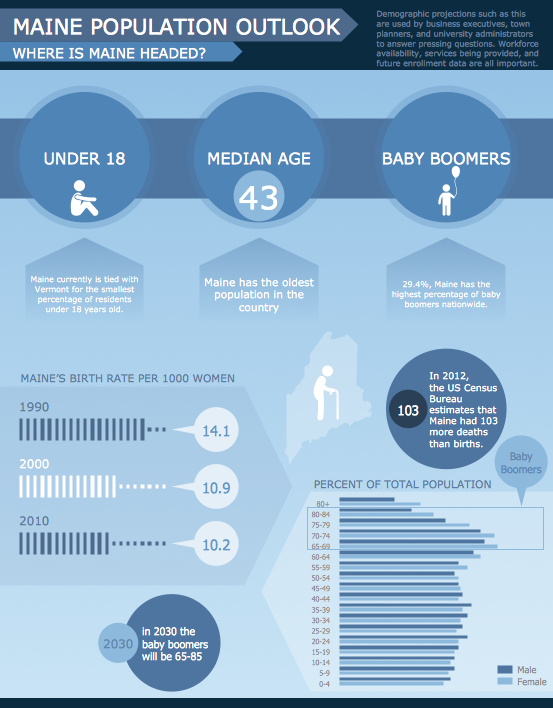 MAINE POPULATION OUTLOOK

WHERE IS MAINE HEADED?

Demographic projections such as this are used by business executives, town planners, and university administrators to answer pressing questions. Workforce availability, services being provided, and future enrollment data are all important.

UNDER 18

MEDIAN AGE

43

BABY BOOMERS

Maine currently is tied with Vermont for the smallest percentage of residents under 18 years old.

Maine has the oldest population in the country

29.4%, Maine has the highest percentage of baby boomers nationwide.

MAINE'S BIRTH RATE PER 1000 WOMEN

1990

14.1

2000

10.9

2010

10.2

103

In 2012, the US Census Bureau estimates that Maine had 103 more deaths than births.

Baby Boomers

PERCENT OF TOTAL POPULATION

80+
80-84
75-79
70-74
65-69
60-64
55-59
50-54
45-49
40-44
35-39
30-34
25-29
20-24
15-19
10-14
5-9
0-4

Male
Female

2030

in 2030 the baby boomers will be 65-85