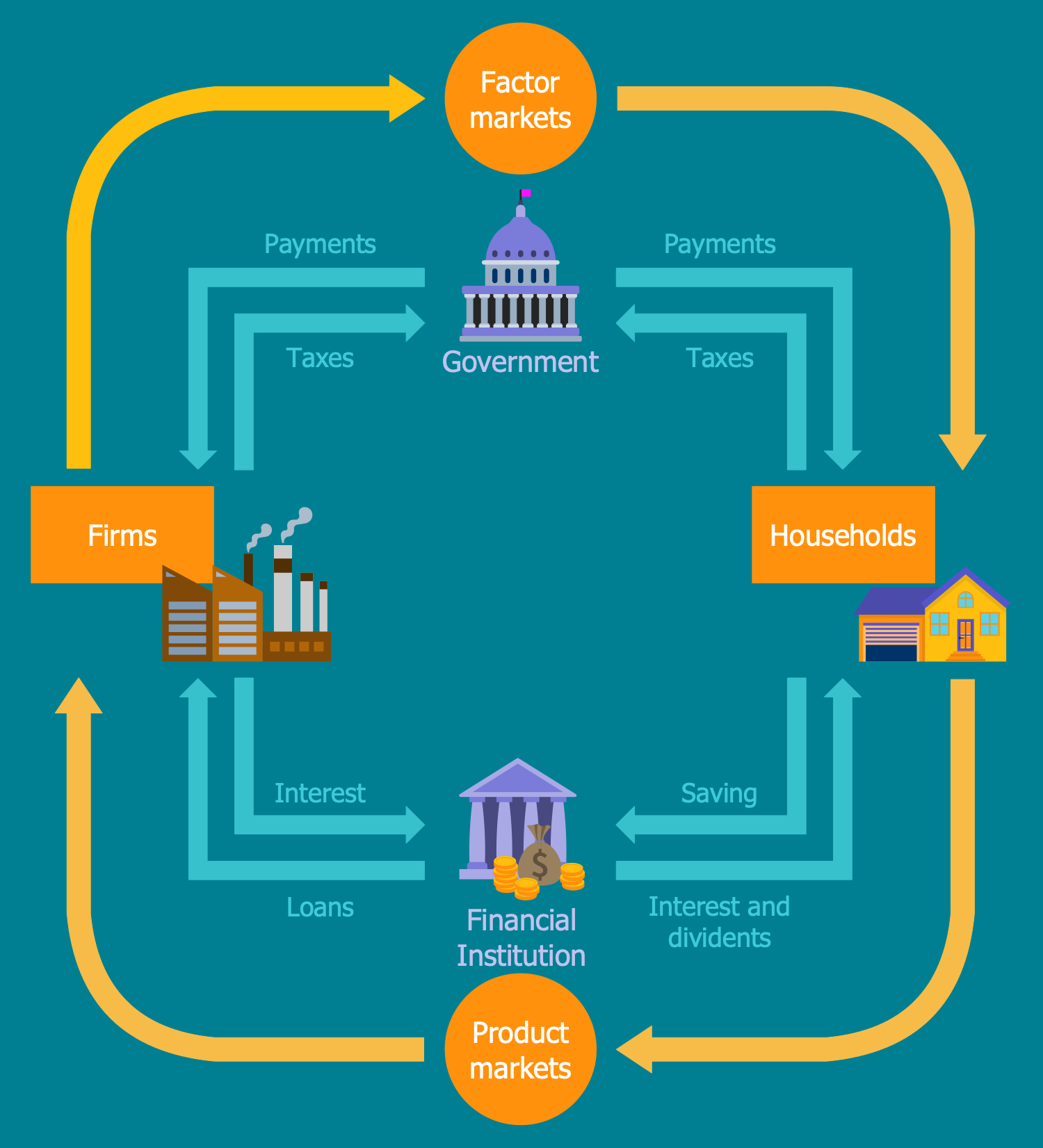 Factor markets

Payments

Payments

Taxes

Government

Taxes

Firms

Households

Interest

Saving

Loans

Financial Institution

Interest and dividents

Product markets