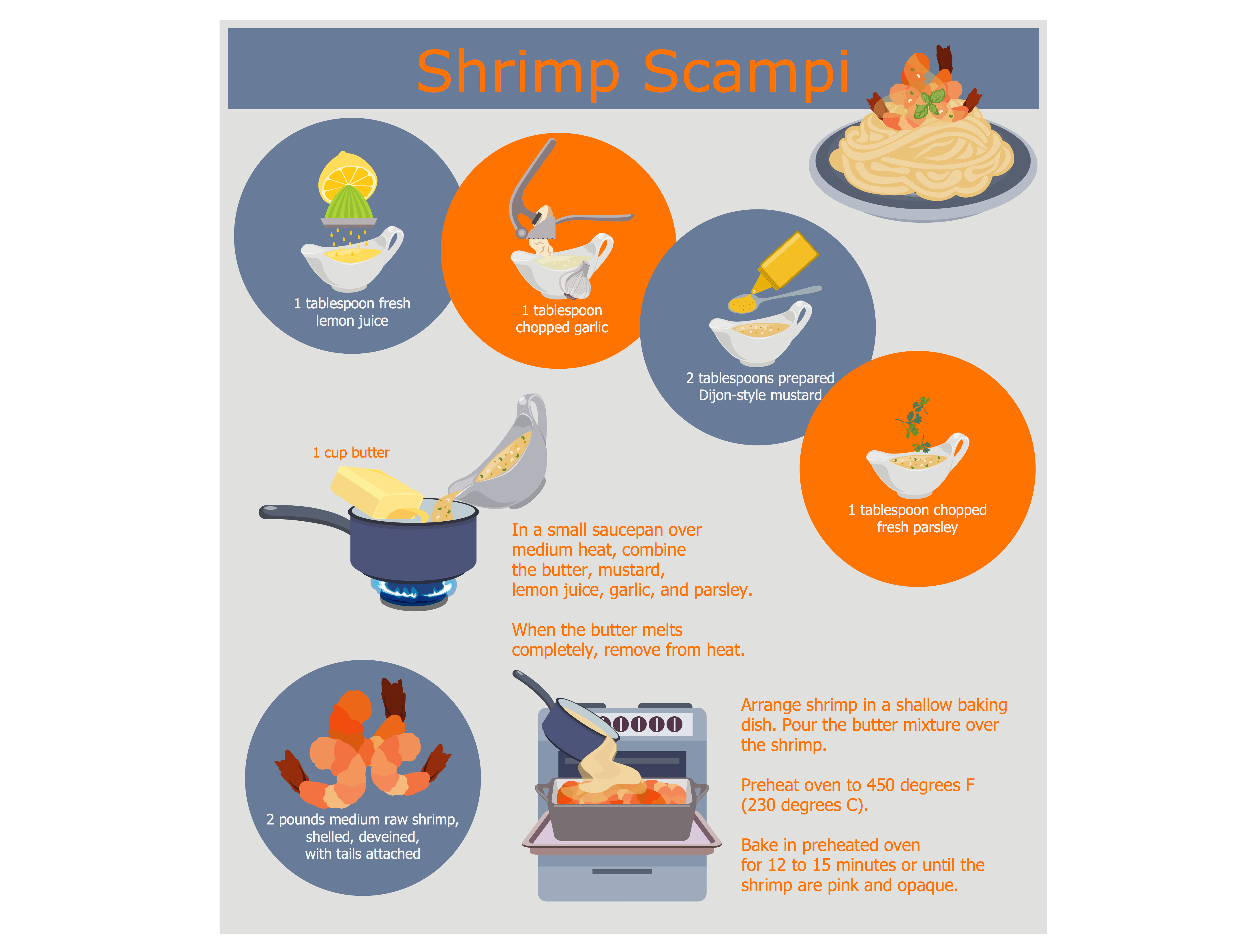 Shrimp Scampi

1 tablespoon fresh lemon juice

1 tablespoon chopped garlic

2 tablespoons prepared Dijon-style mustard

1 tablespoon chopped fresh parsley

1 cup butter

In a small saucepan over medium heat, combine the butter, mustard, lemon juice, garlic, and parsley.

When the butter melts completely, remove from heat.

2 pounds medium raw shrimp, shelled, deveined, with tails attached

Arrange shrimp in a shallow baking dish. Pour the butter mixture over the shrimp.

Preheat oven to 450 degrees F (230 degrees C).

Bake in preheated oven for 12 to 15 minutes or until the shrimp are pink and opaque.