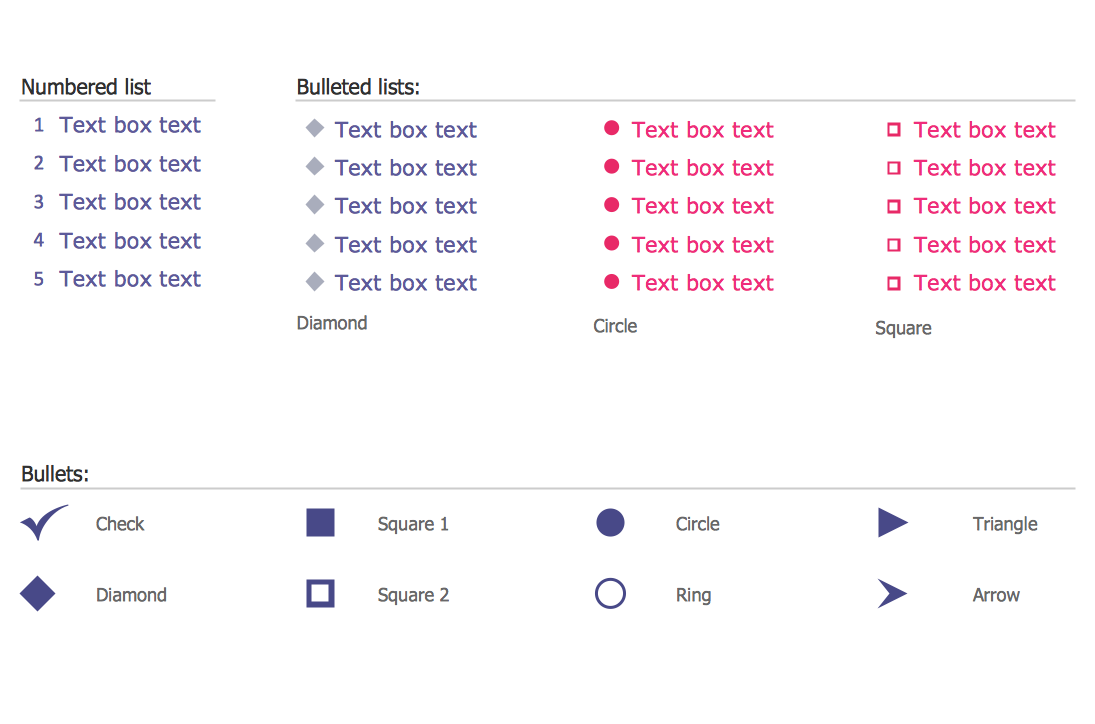 Numbered list

1 Text box text
2 Text box text
3 Text box text
4 Text box text
5 Text box text

Bulleted lists:

Text box text
Text box text
Text box text
Text box text
Text box text

Diamond

Text box text
Text box text
Text box text
Text box text
Text box text

Circle

Text box text
Text box text
Text box text
Text box text
Text box text

Square

Bullets:

Check

Square 1

Circle

Triangle

Diamond

Square 2

Ring

Arrow