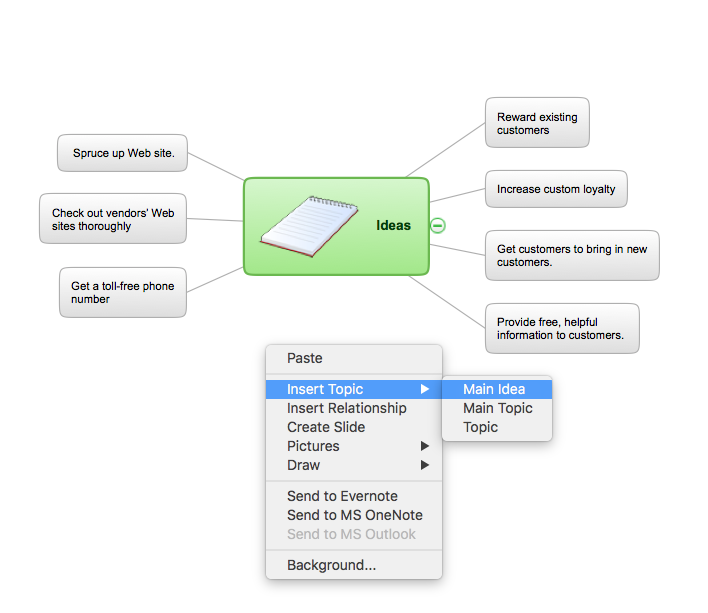 Spruce up Web site.

Check out vendors' Web sites thoroughly

Get a toll-free phone number

Ideas

Reward existing customers

Increase custom loyalty

Get customers to bring in new customers.

Provide free, helpful information to customers.

Paste

Insert Topic

Insert Relationship

Create Slide

Pictures

Draw

Send to Evernote

Send to MS OneNote

Send to MS Outlook

Background...

Main Idea

Main Topic

Topic